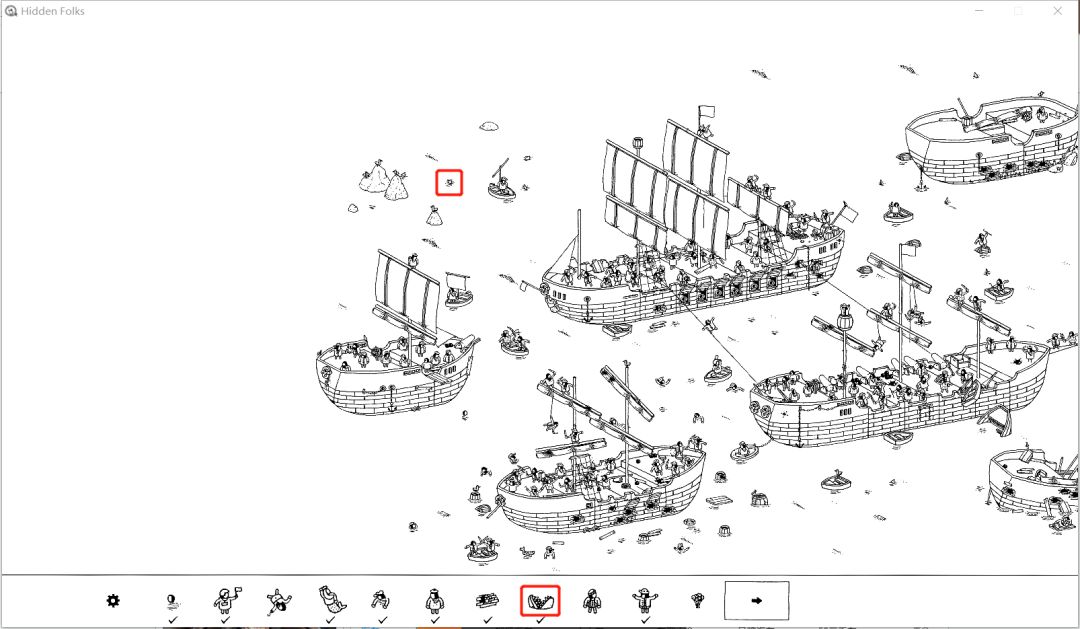 Hidden Folks