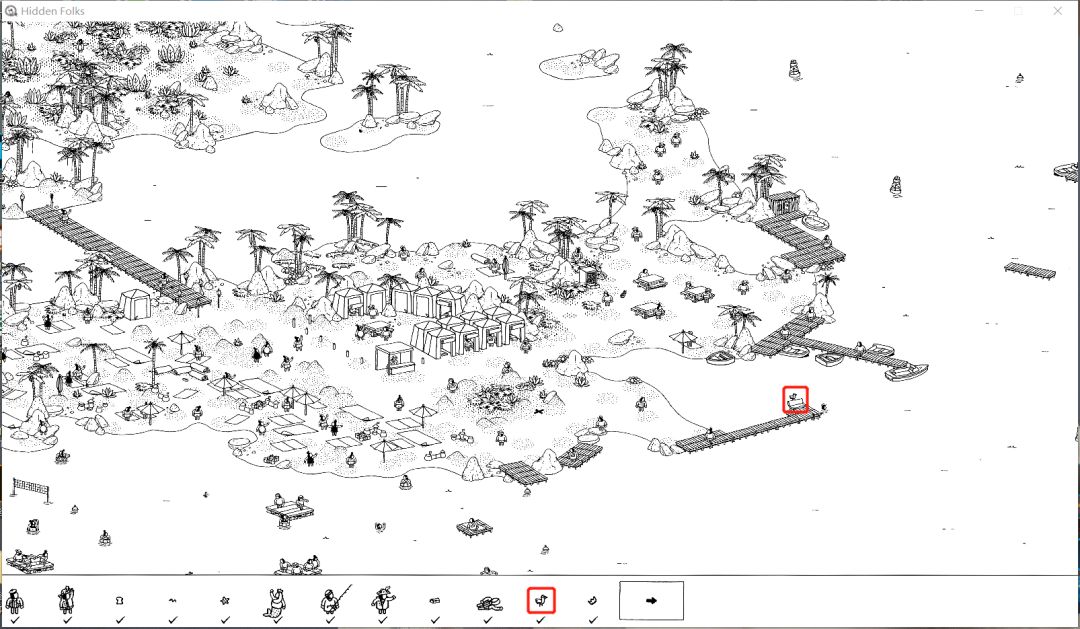 Hidden Folks