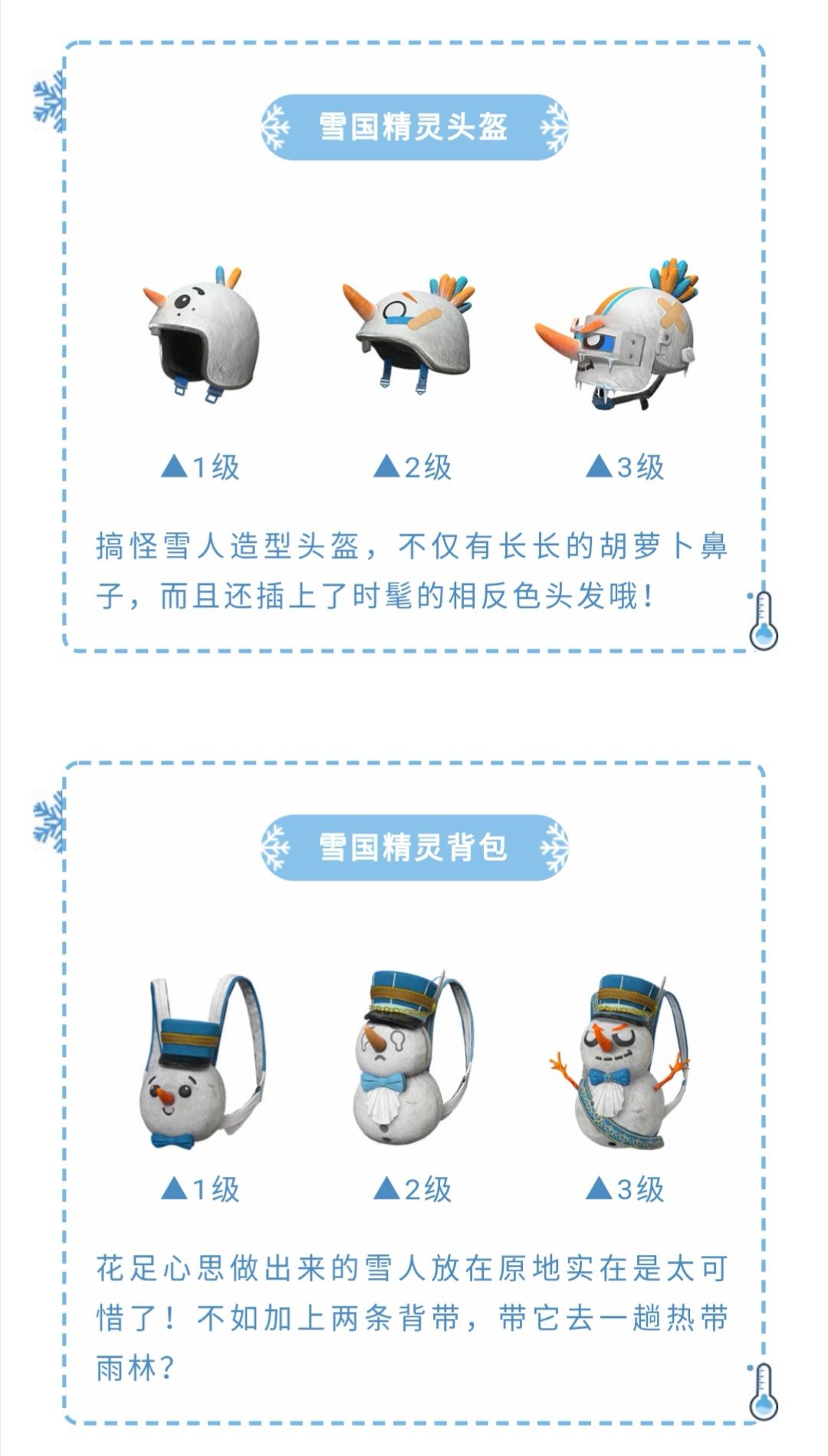 雪国精灵头盔

▲1级　▲2级　▲3级

搞怪雪人造型头盔，不仅有长长的胡萝卜鼻子，而且还插上了时髦的相反色头发哦！

雪国精灵背包

▲1级　▲2级　▲3级

花足心思做出来的雪人放在原地实在是太可惜了！不如加上两条背带，带它去一趟热带雨林？