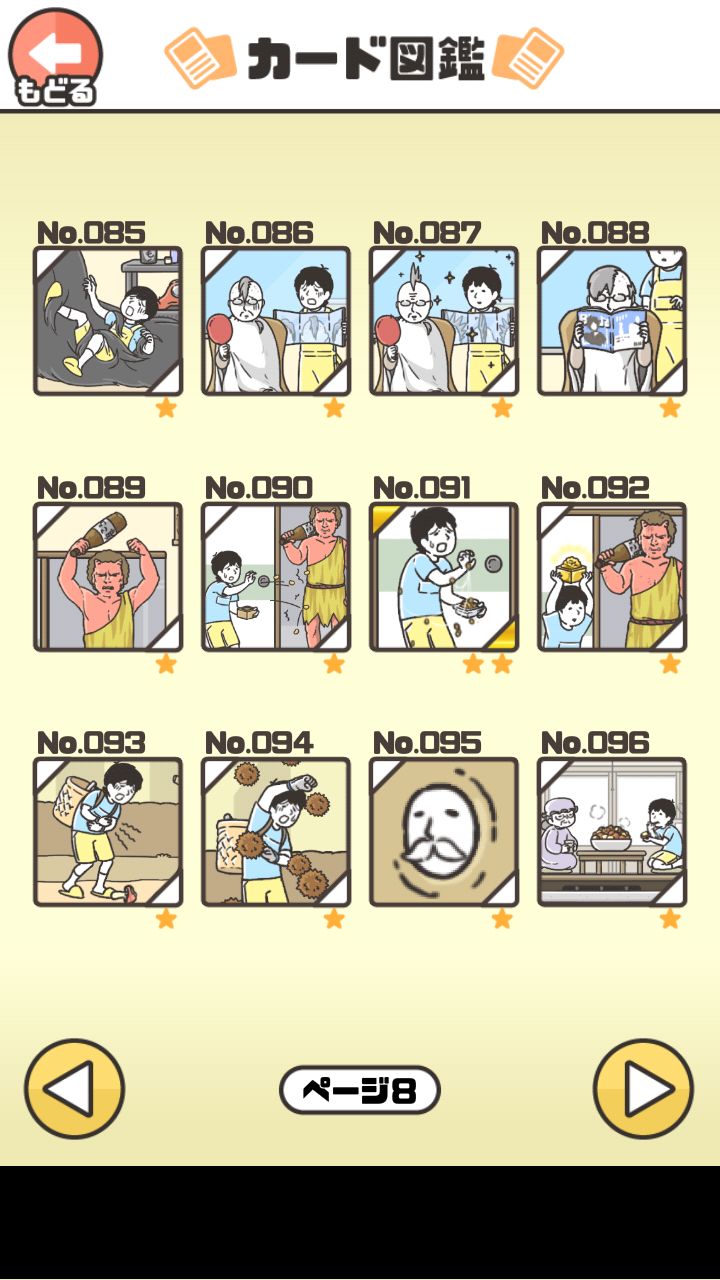 もどる

カード図鑑

No.085

No.086

No.087

No.088

No.089

No.090

No.091

No.092

No.093

No.094

No.095

No.096

ページ8