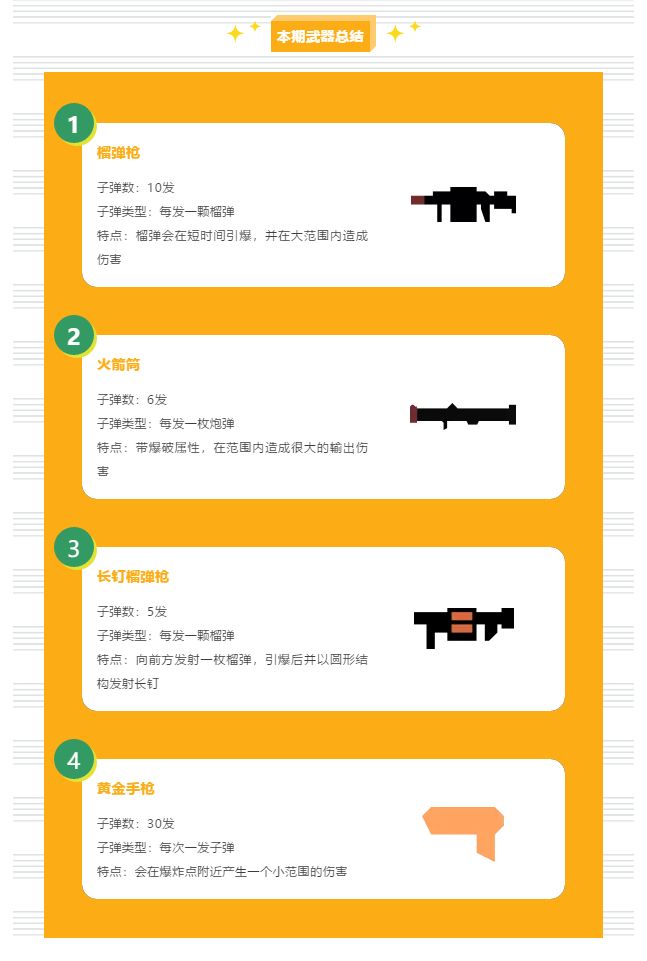 本期武器总结

1
榴弹枪

子弹数：10发
子弹类型：每发一颗榴弹
特点：榴弹会在短时间引爆，并在大范围内造成伤害

2
火箭筒

子弹数：6发
子弹类型：每发一枚炮弹
特点：带爆破属性，在范围内造成很大的输出伤害

3
长钉榴弹枪

子弹数：5发
子弹类型：每发一颗榴弹
特点：向前方发射一枚榴弹，引爆后并以圆形结构发射长钉

4
黄金手枪

子弹数：30发
子弹类型：每次一发子弹
特点：会在爆炸点附近产生一个小范围的伤害