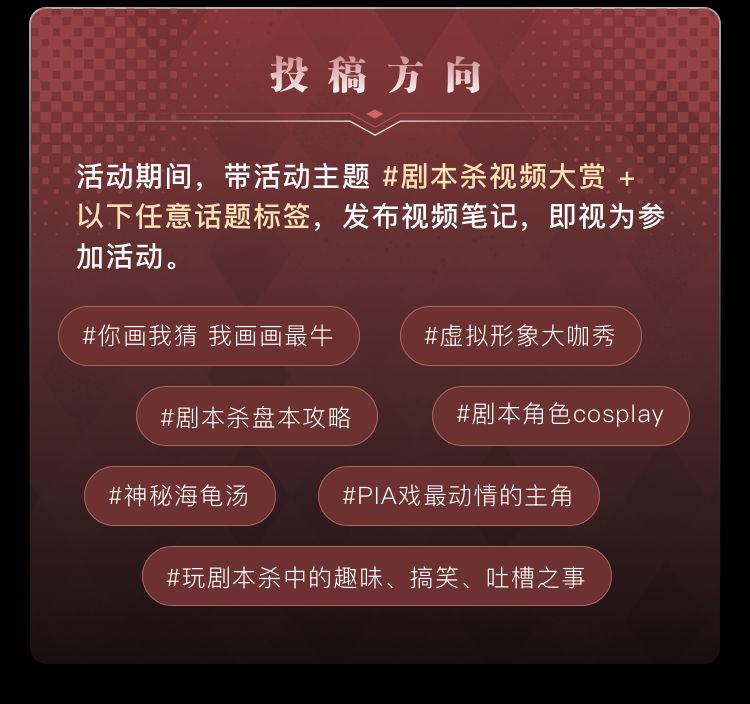 投稿方向

活动期间，带活动主题 #剧本杀视频大赏 + 以下任意话题标签，发布视频笔记，即视为参加活动。

#你画我猜 我画画最牛

#虚拟形象大咖秀

#剧本杀盘本攻略

#剧本角色cosplay

#神秘海龟汤

#PIA戏最动情的主角

#玩剧本杀中的趣味、搞笑、吐槽之事