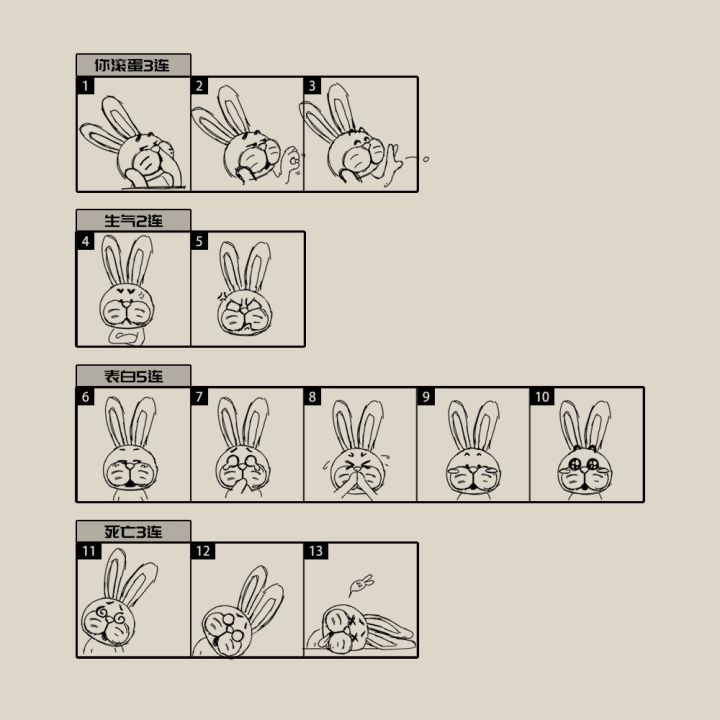 你滚蛋3连

1

2

3

生气2连

4

5

表白5连

6

7

8

9

10

死亡3连

11

12

13