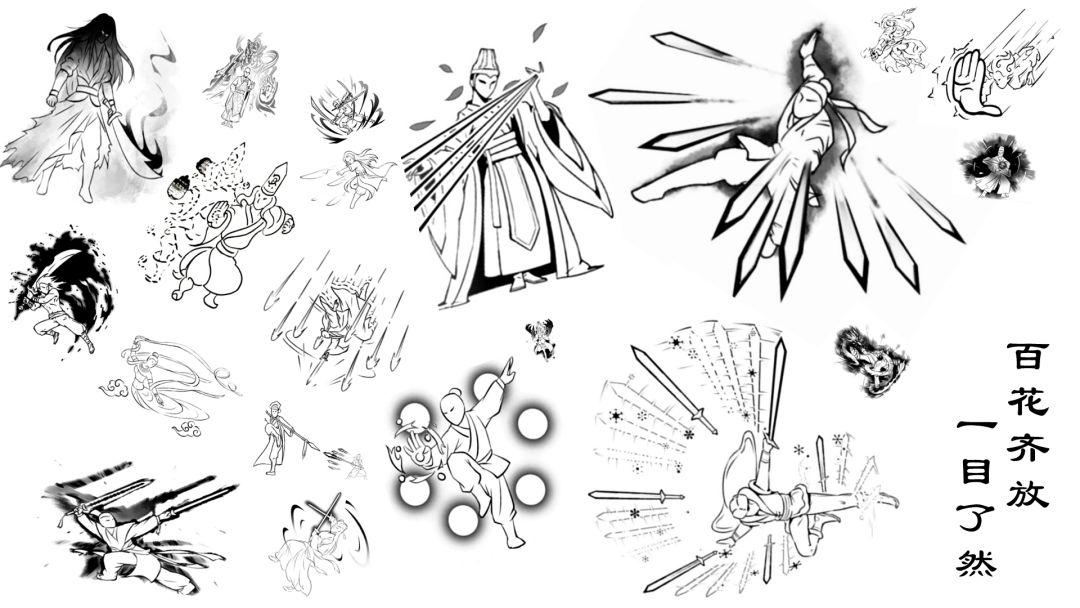 百花齐放
一目了然