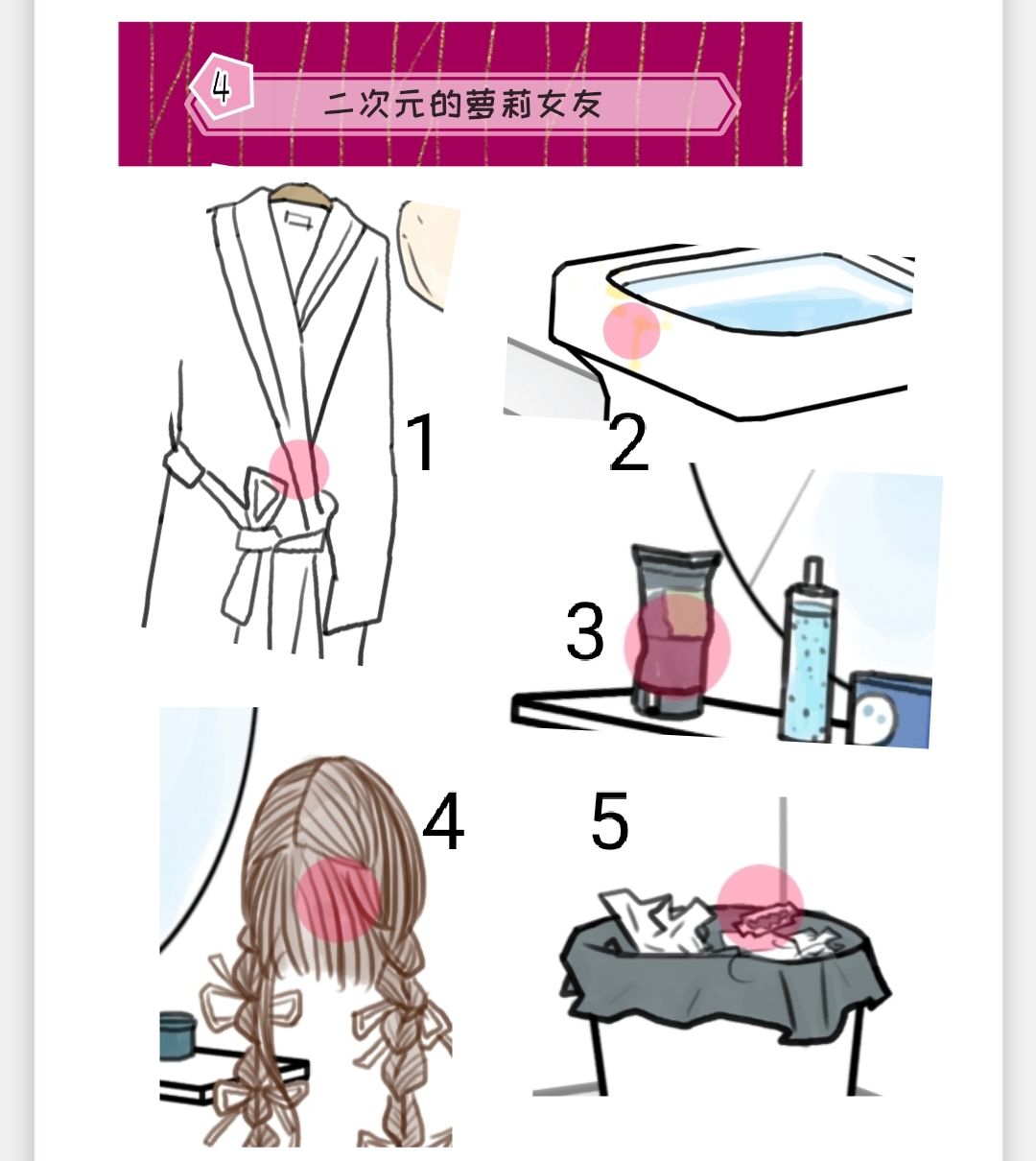 4 二次元的萝莉女友

1

2

3

4

5