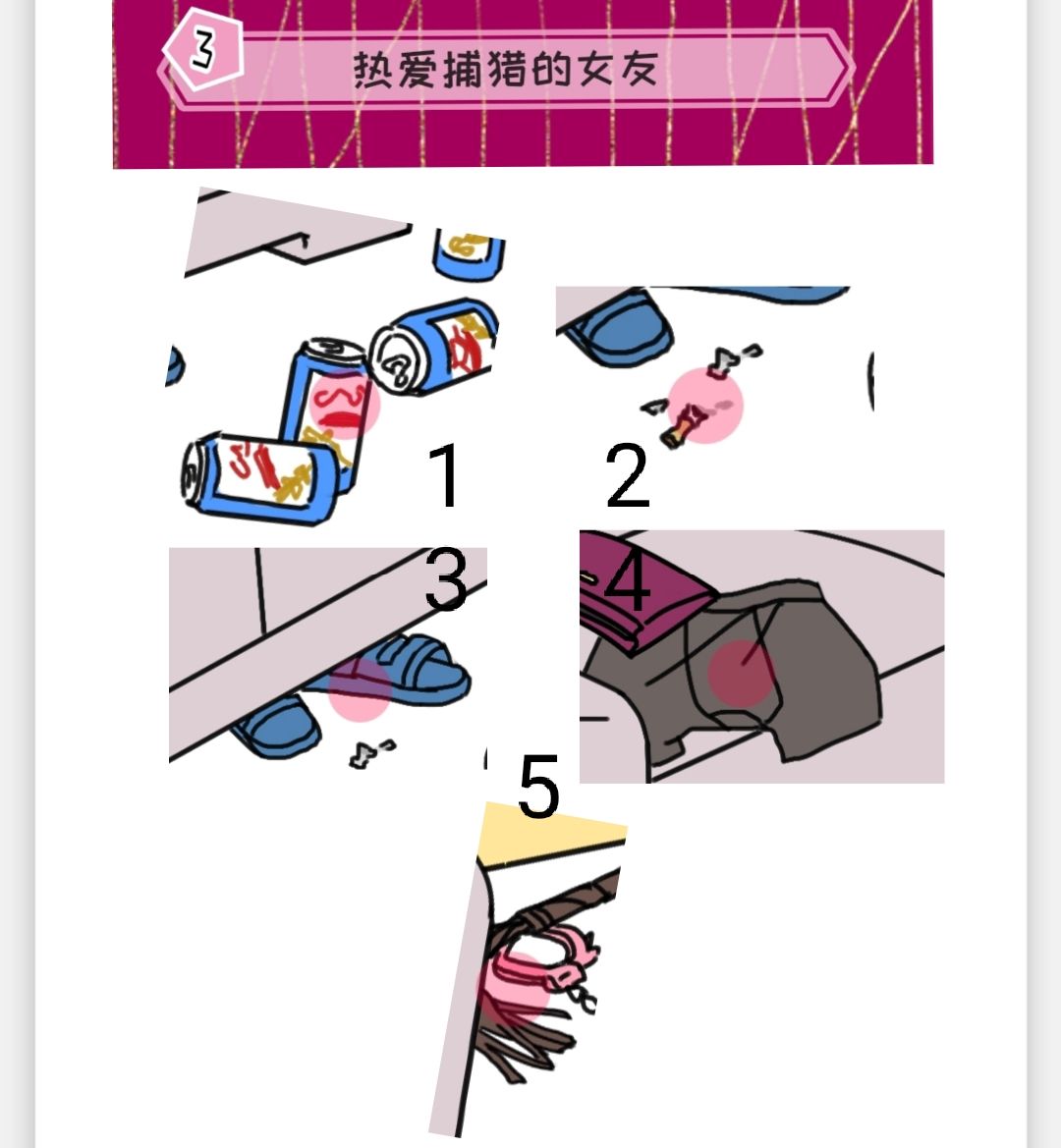 3 热爱捕猎的女友

1

2

3

4

5