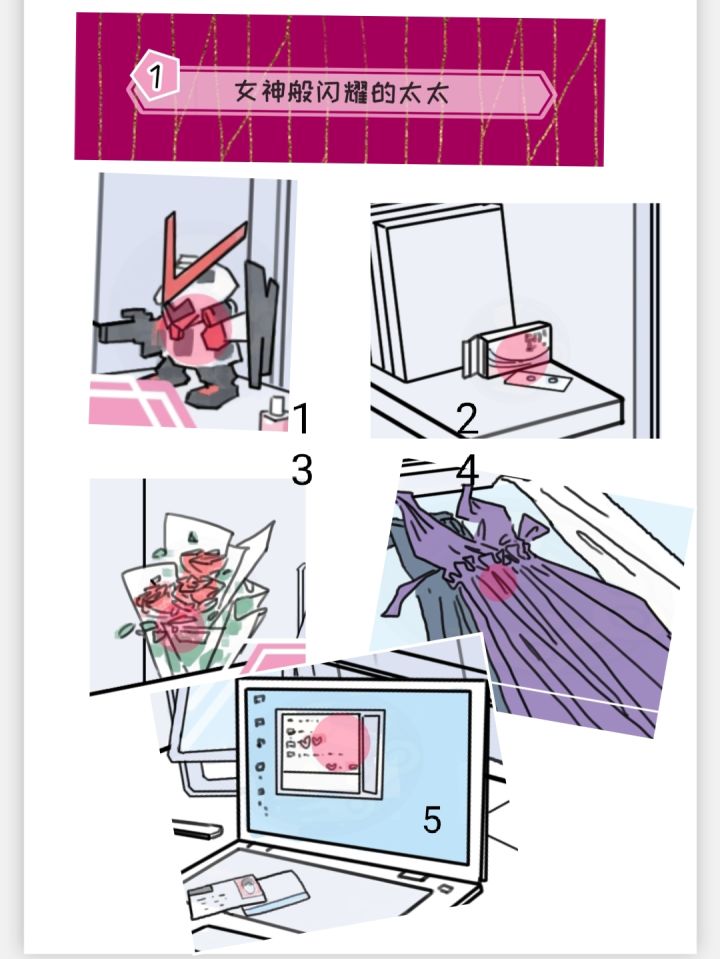 1 女神般闪耀的太太

1

2

3

4

5