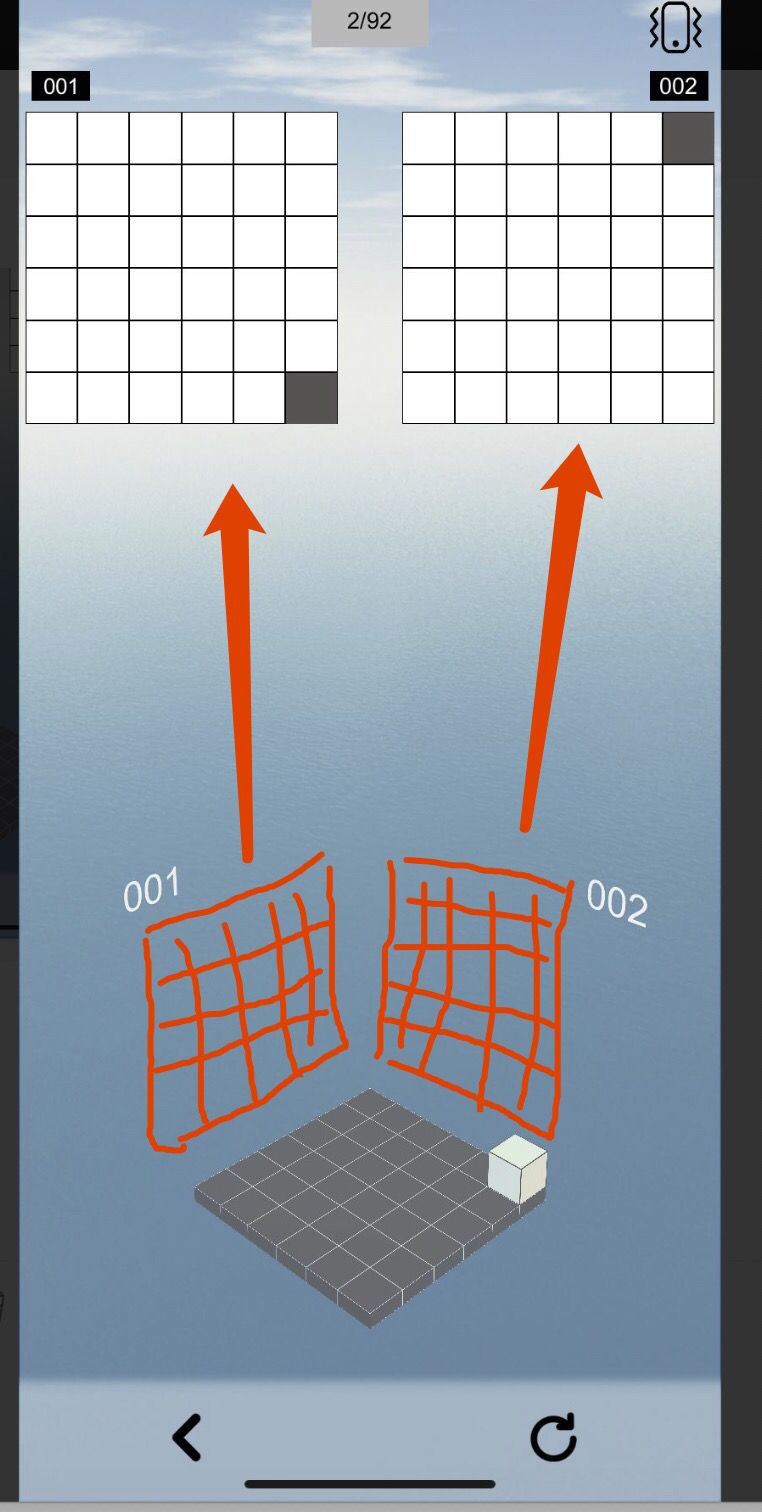 2/92

001

002

001

002