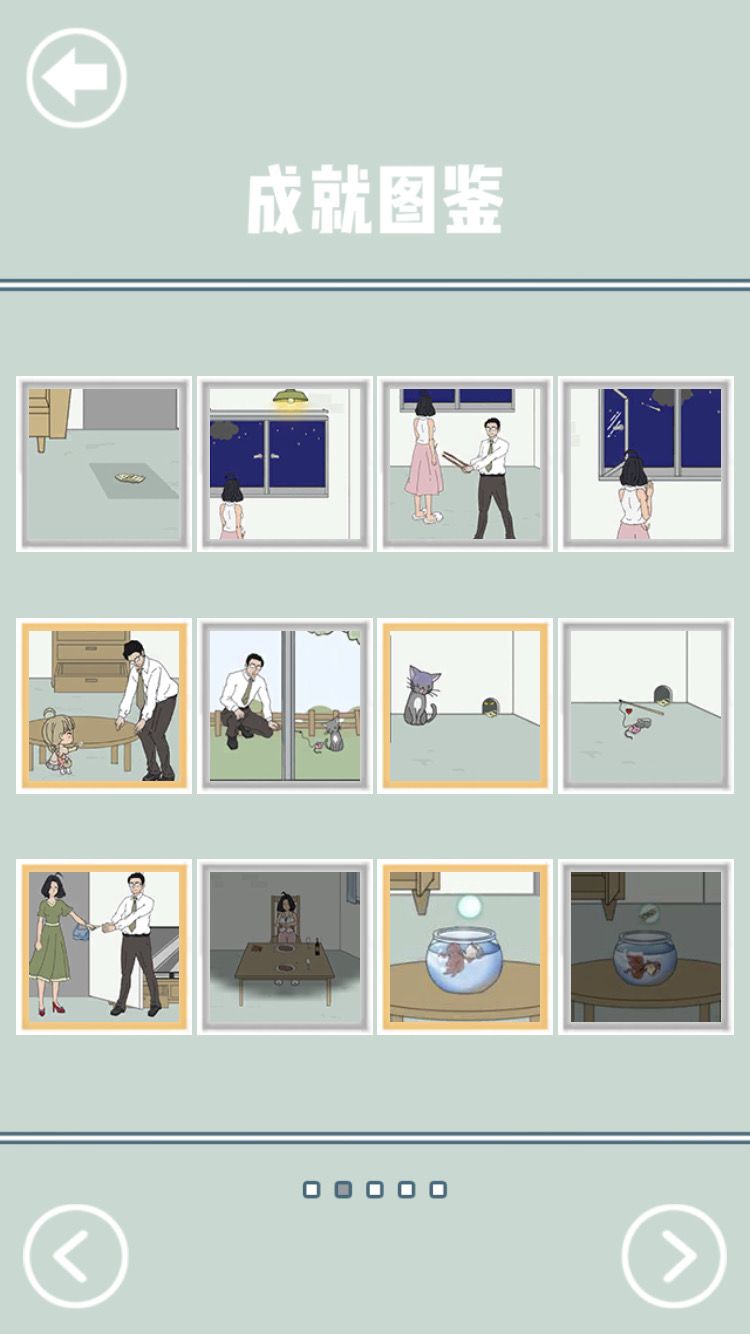 成就图鉴