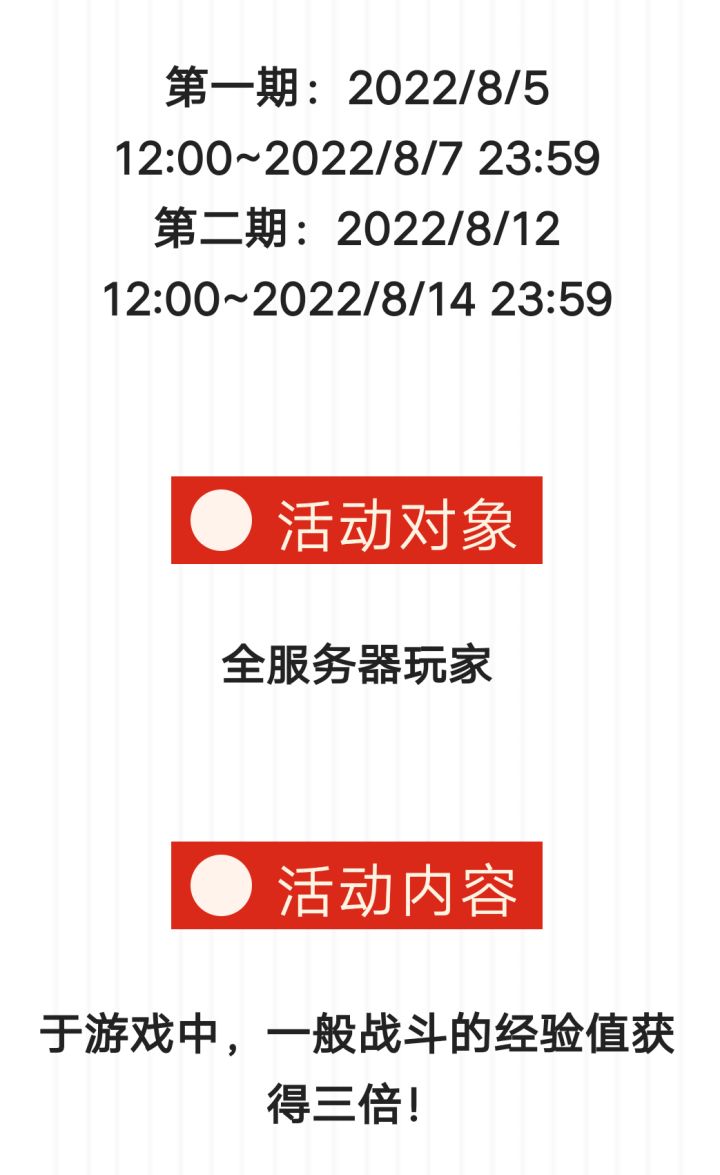 第一期：2022/8/5 12:00~2022/8/7 23:59
第二期：2022/8/12 12:00~2022/8/14 23:59

活动对象

全服务器玩家

活动内容

于游戏中，一般战斗的经验值获得三倍！