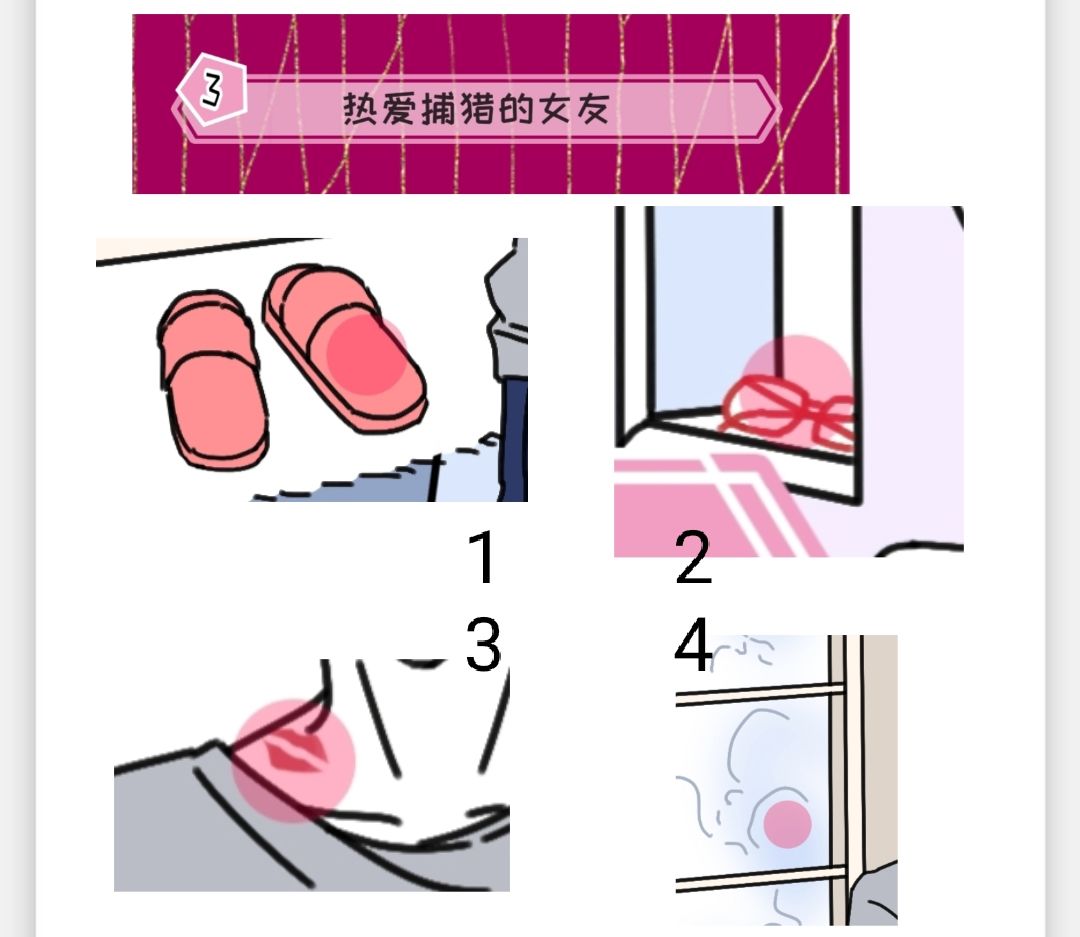 3 热爱捕猎的女友

1

2

3

4