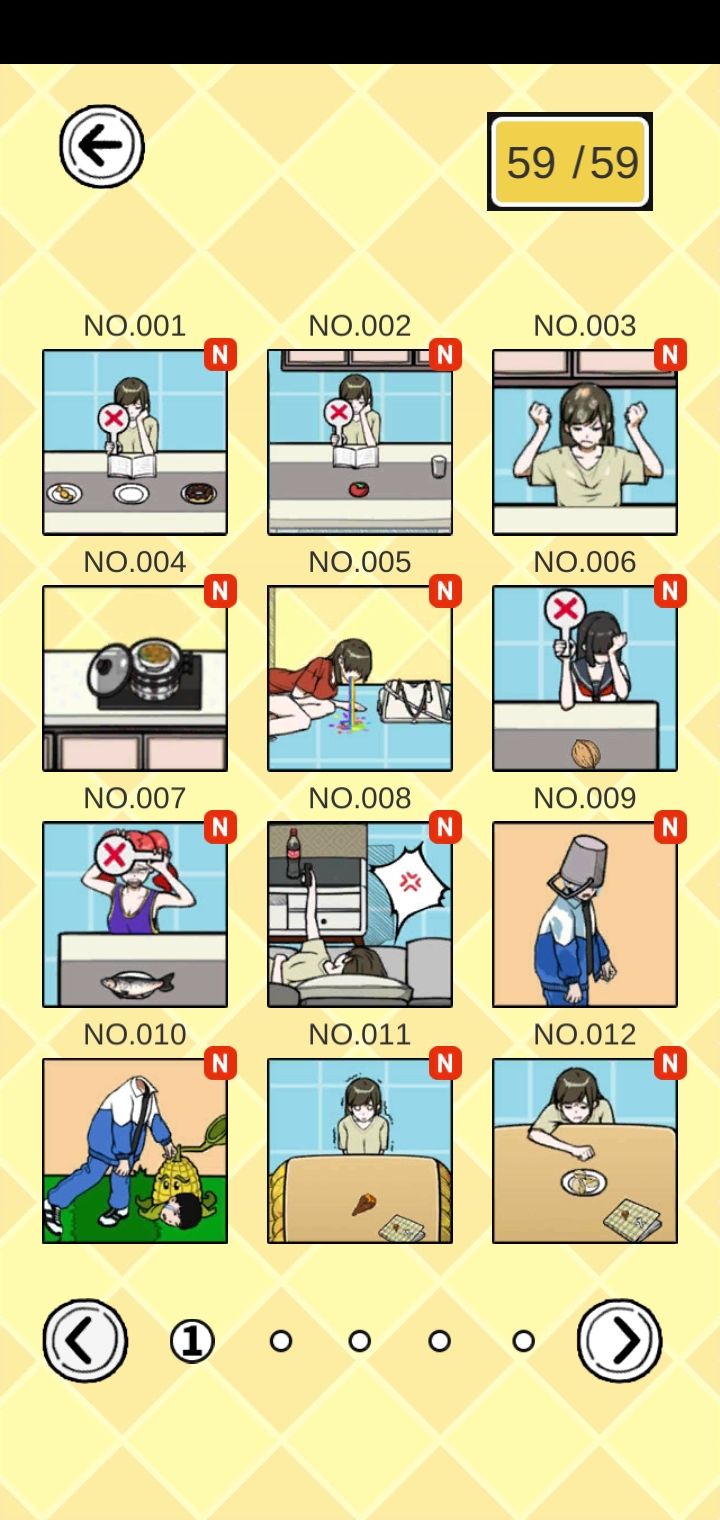 59 /59

NO.001 N
NO.002 N
NO.003 N
NO.004 N
NO.005 N
NO.006 N
NO.007 N
NO.008 N
NO.009 N
NO.010 N
NO.011 N
NO.012 N

①