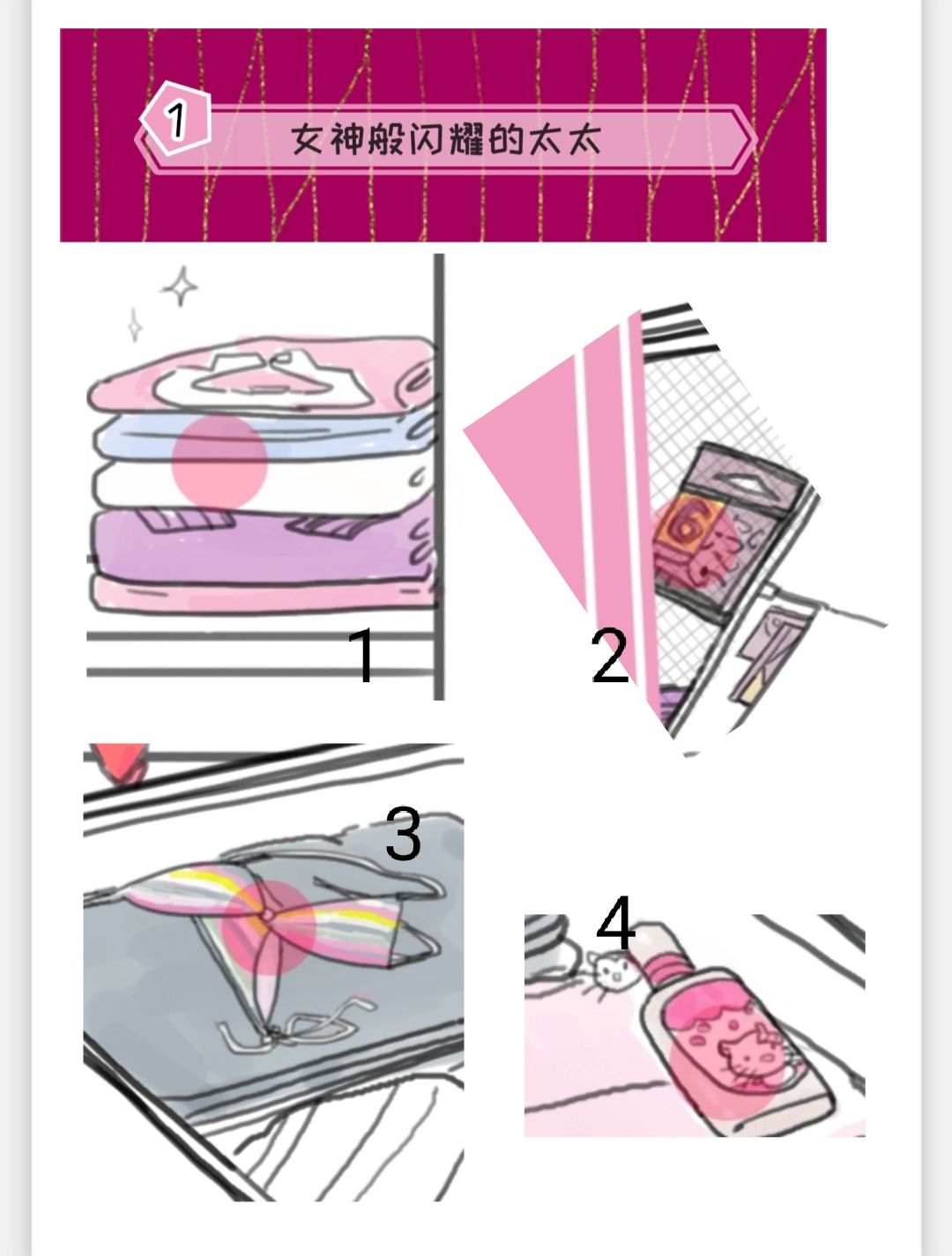 1 女神般闪耀的太太

1

2

6

3

4