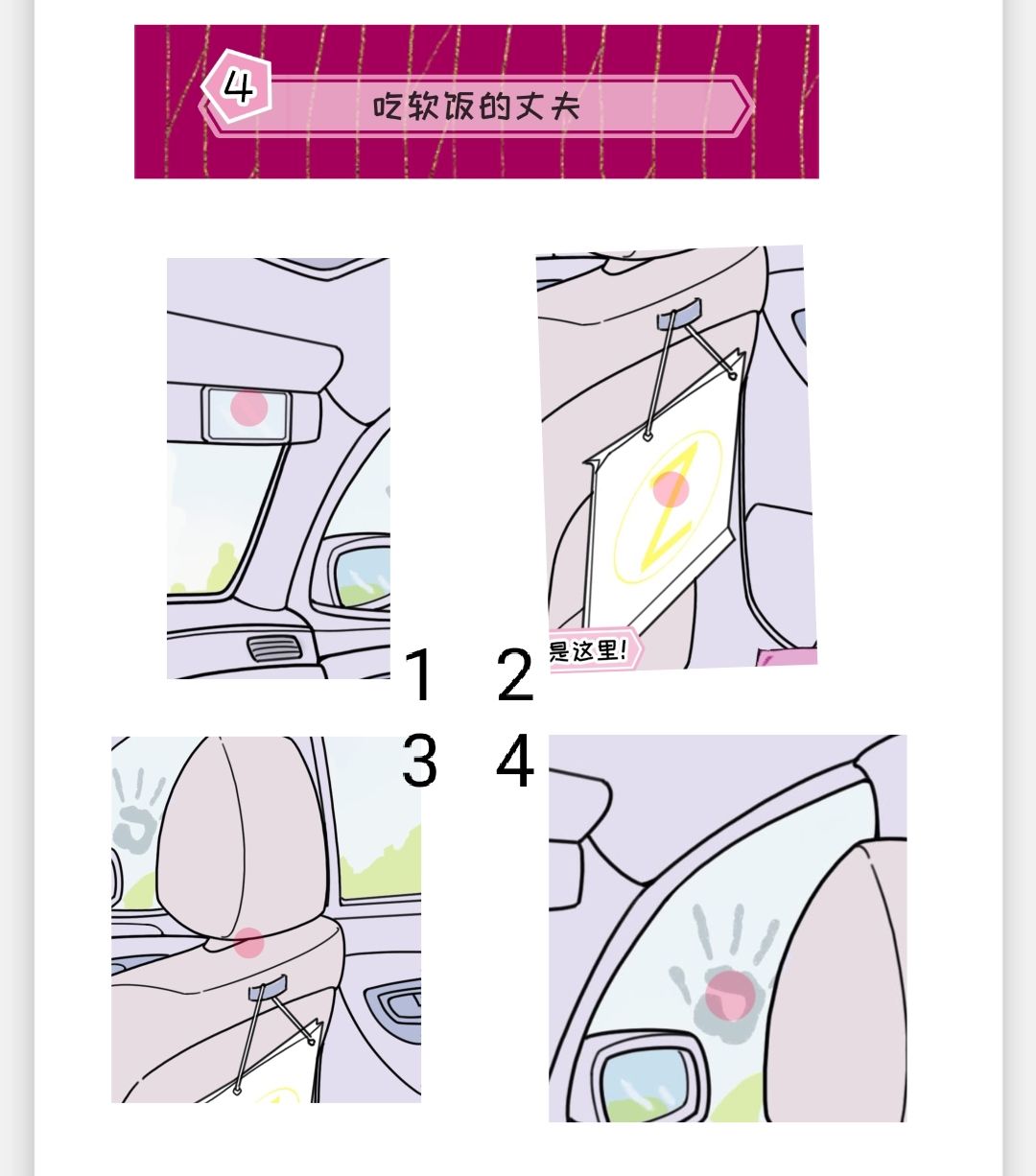 4 吃软饭的丈夫

是这里!

1 2
3 4