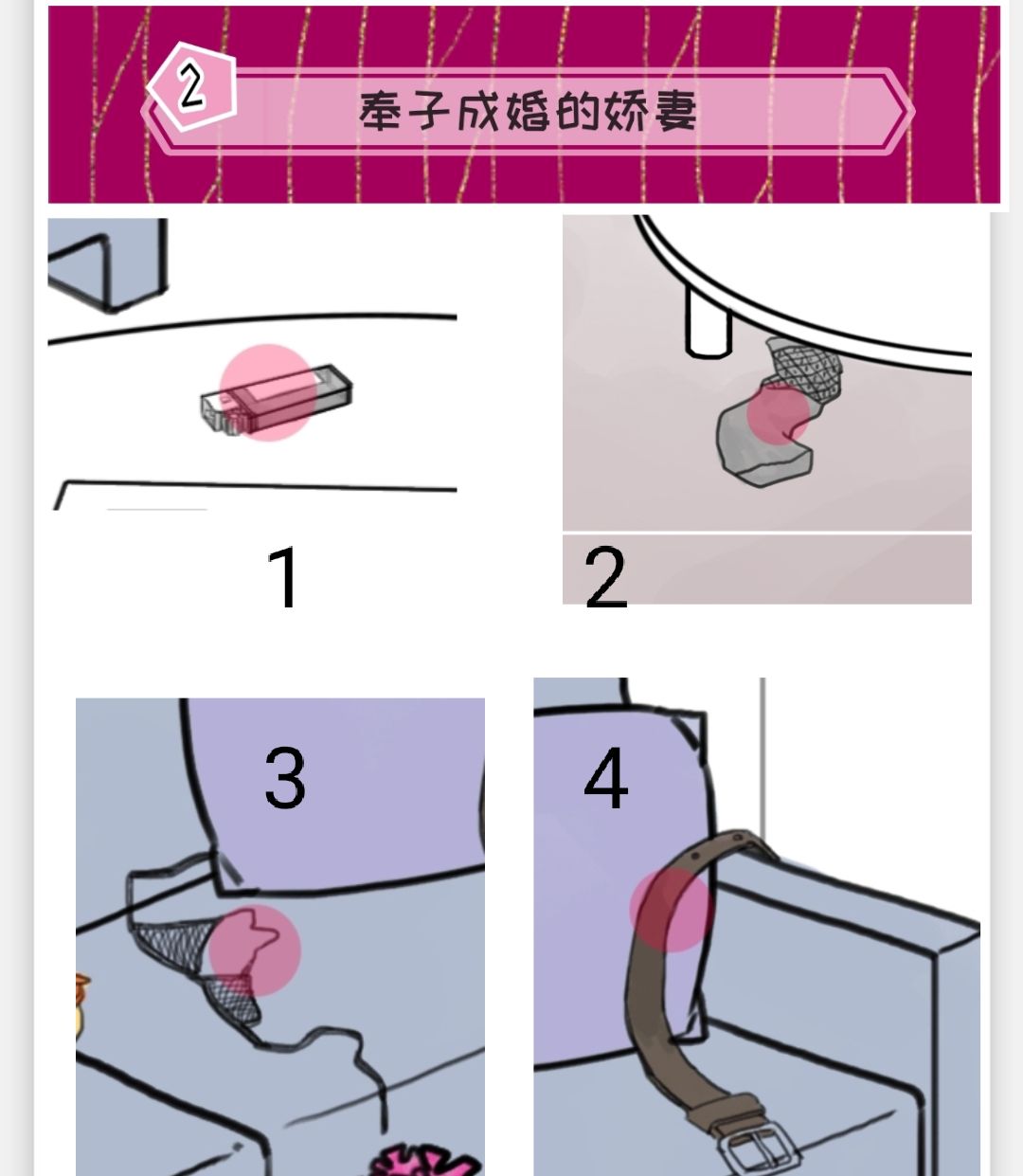 2

奉子成婚的娇妻

1

2

3

4