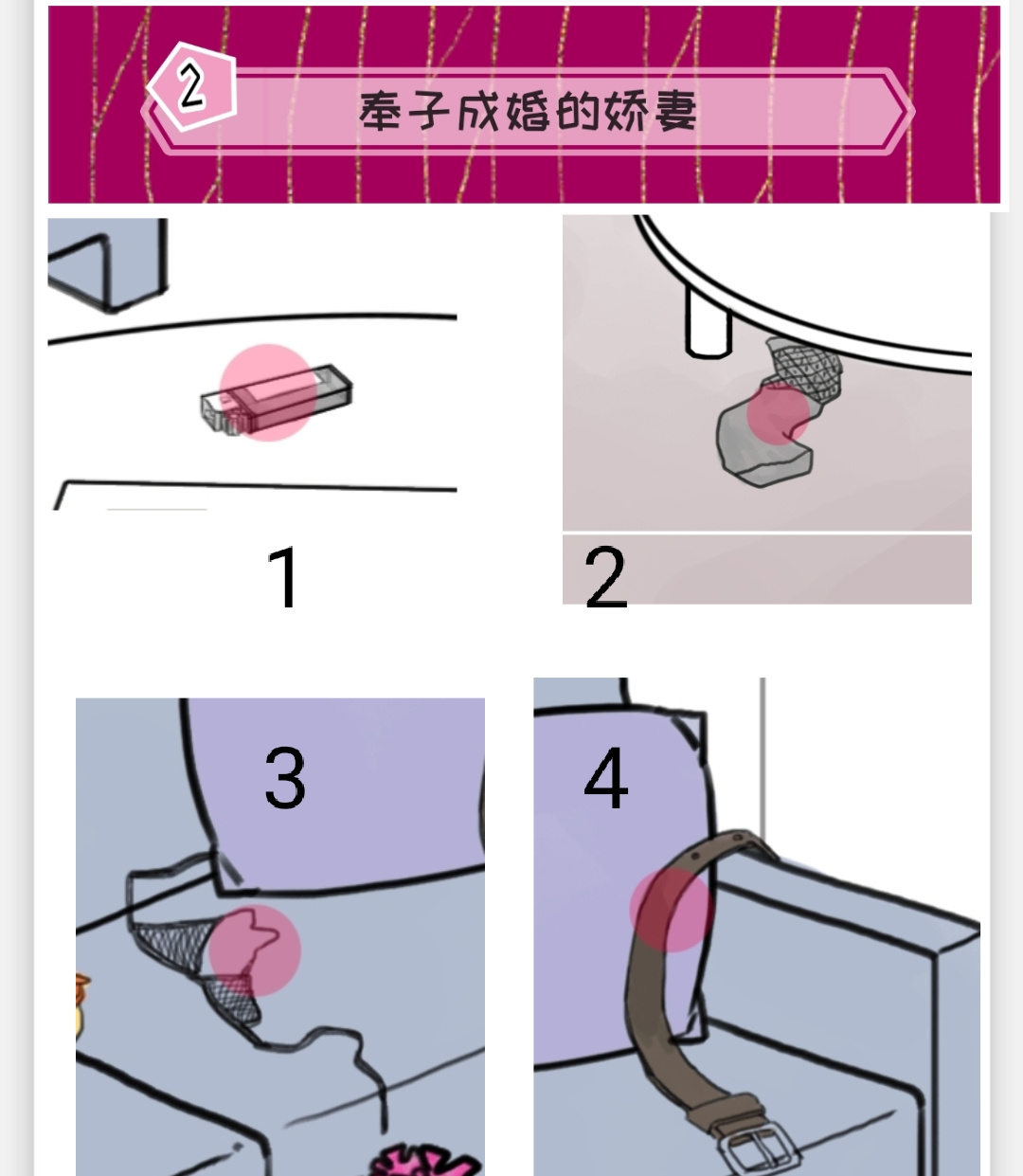 2
奉子成婚的娇妻

1

2

3

4